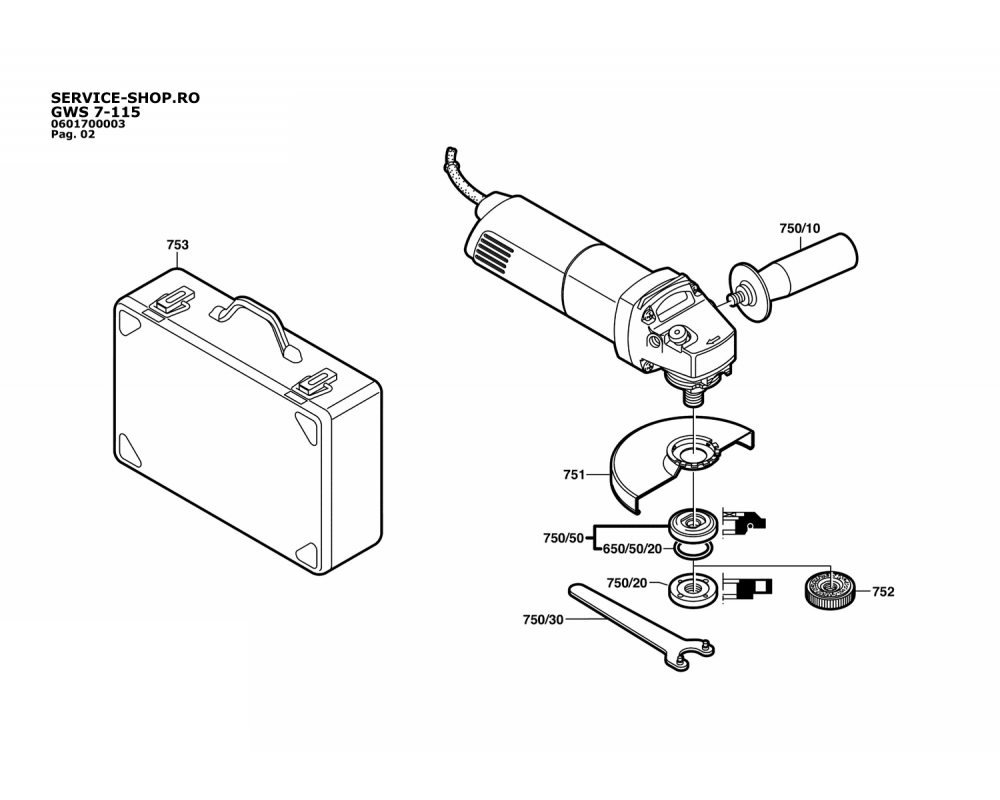 SERVICE-SHOP.RO
GWS 7-115
0601700003
Pag. 02

753

750/10

751

750/50

650/50/20

750/20

752

750/30